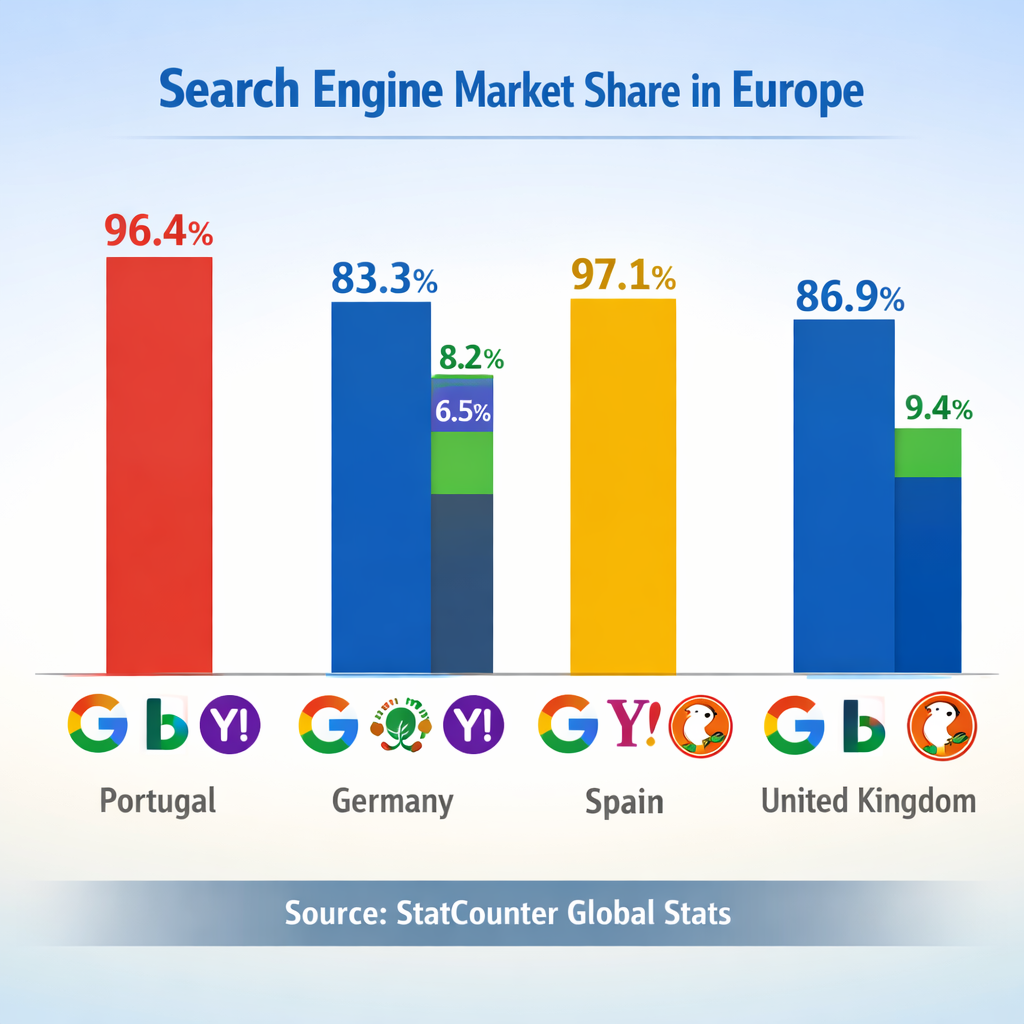 Search Engine Market Share in Europe

96.4%

83.3%

8.2%

6.5%

97.1%

86.9%

9.4%

G b Y!

G Y!

G Y!

G b

Portugal

Germany

Spain

United Kingdom

Source: StatCounter Global Stats